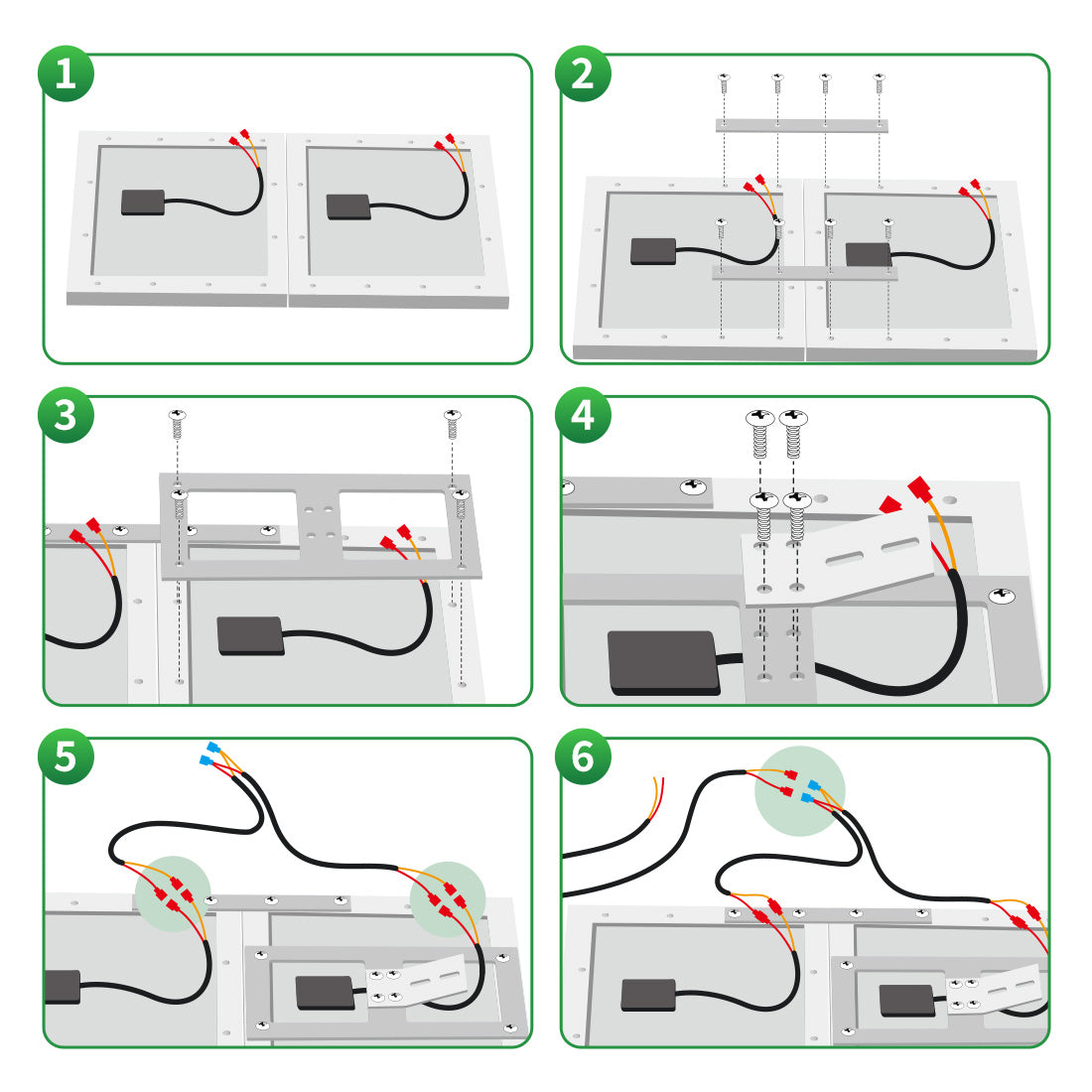 1

2

3

4

5

6