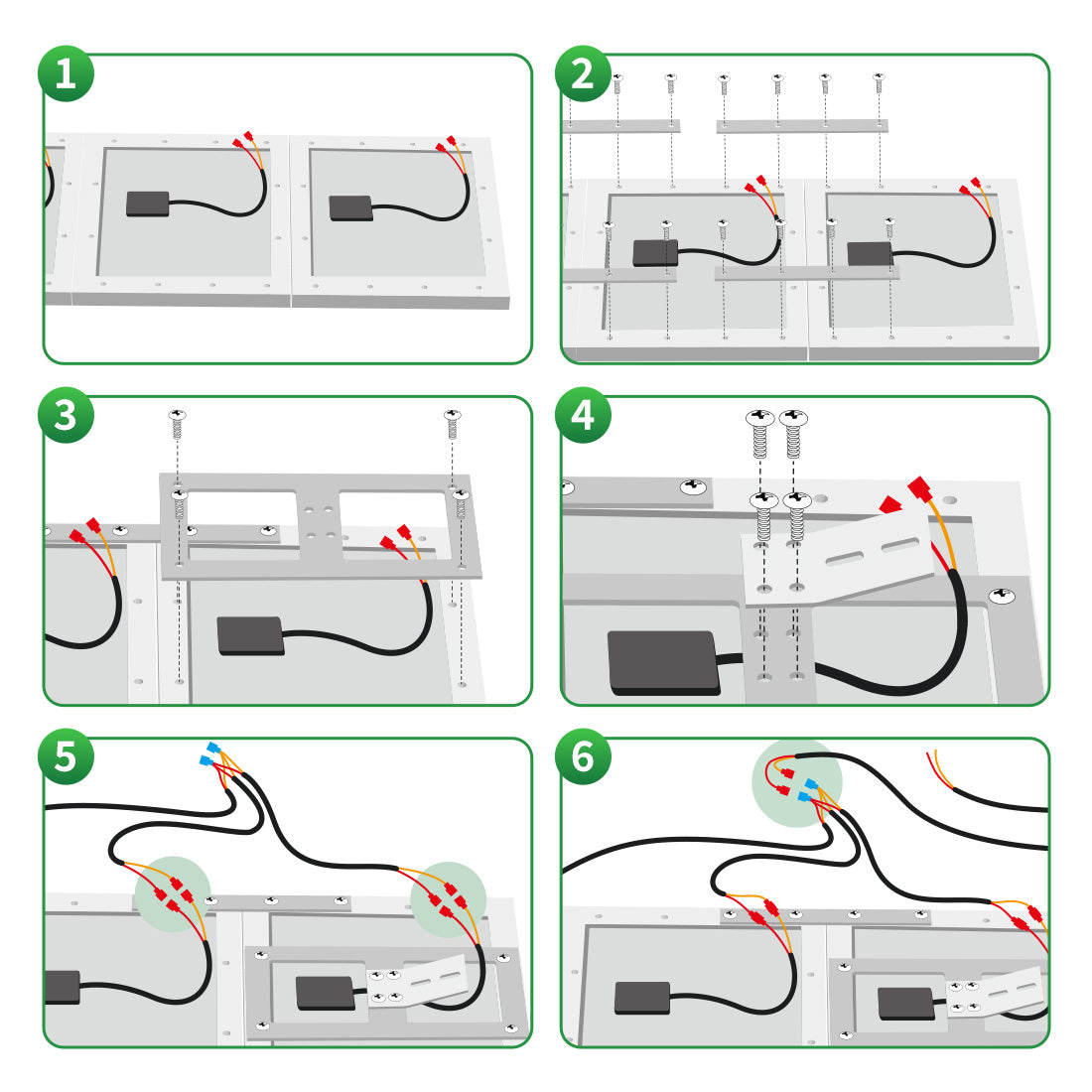 1
2
3
4
5
6