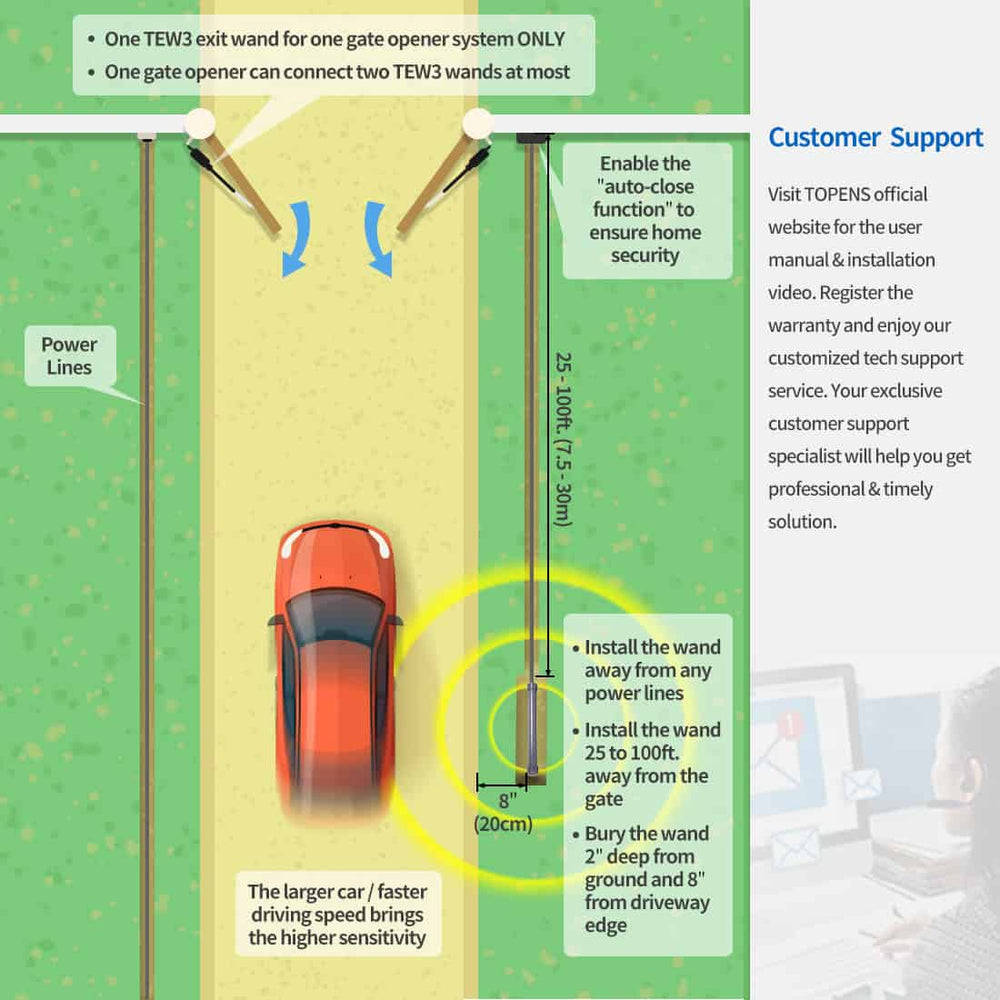 • One TEW3 exit wand for one gate opener system ONLY
• One gate opener can connect two TEW3 wands at most

Enable the "auto-close function" to ensure home security

Power Lines

25 - 100ft. (7.5 - 30m)

8" (20cm)

• Install the wand away from any power lines
• Install the wand 25 to 100ft. away from the gate
• Bury the wand 2" deep from ground and 8" from driveway edge

The larger car / faster driving speed brings the higher sensitivity

Customer Support

Visit TOPENS official website for the user manual & installation video. Register the warranty and enjoy our customized tech support service. Your exclusive customer support specialist will help you get professional & timely solution.