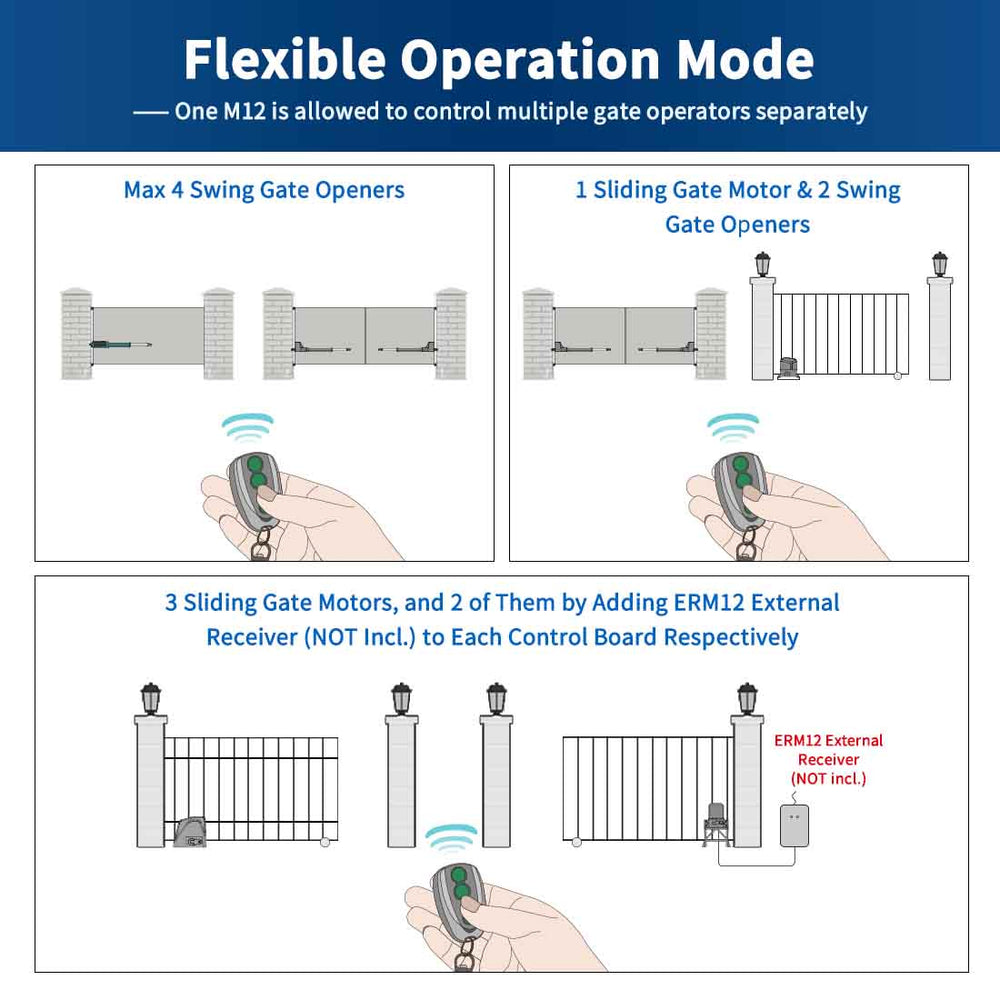 Flexible Operation Mode

— One M12 is allowed to control multiple gate operators separately

Max 4 Swing Gate Openers

1 Sliding Gate Motor & 2 Swing Gate Openers

3 Sliding Gate Motors, and 2 of Them by Adding ERM12 External Receiver (NOT Incl.) to Each Control Board Respectively

ERM12 External Receiver (NOT incl.)