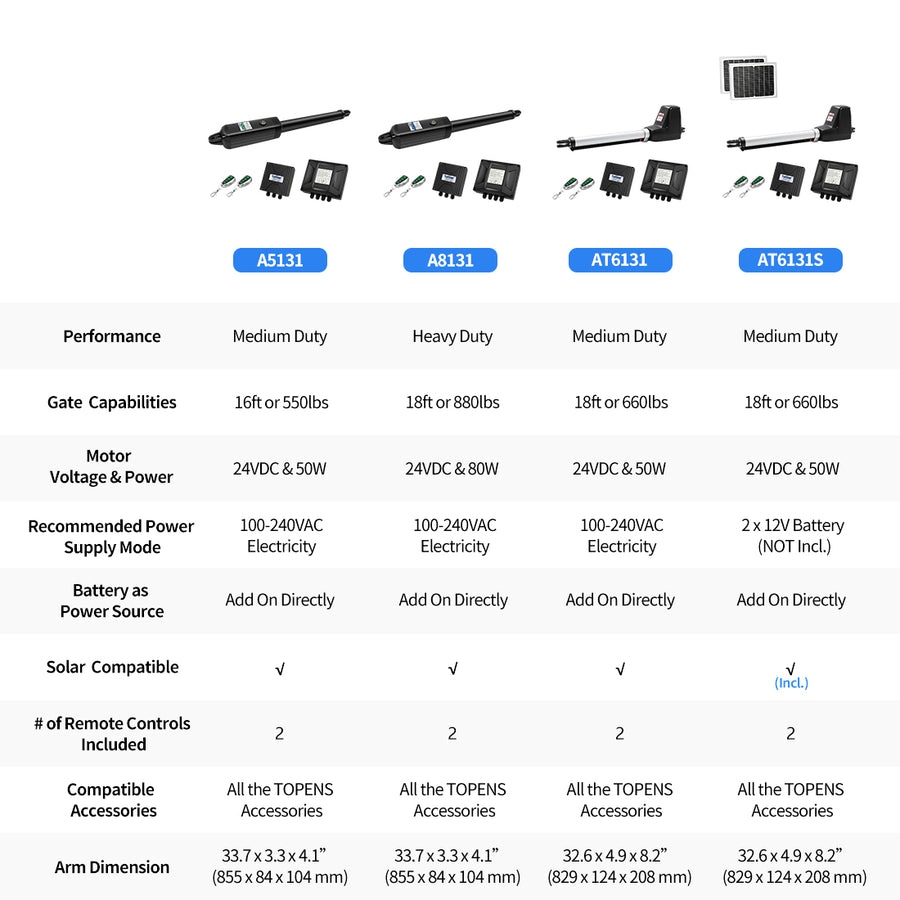 | | A5131 | A8131 | AT6131 | AT6131S |
|---|---|---|---|---|
| Performance | Medium Duty | Heavy Duty | Medium Duty | Medium Duty |
| Gate Capabilities | 16ft or 550lbs | 18ft or 880lbs | 18ft or 660lbs | 18ft or 660lbs |
| Motor Voltage & Power | 24VDC & 50W | 24VDC & 80W | 24VDC & 50W | 24VDC & 50W |
| Recommended Power Supply Mode | 100-240VAC Electricity | 100-240VAC Electricity | 100-240VAC Electricity | 2 x 12V Battery (NOT Incl.) |
| Battery as Power Source | Add On Directly | Add On Directly | Add On Directly | Add On Directly |
| Solar Compatible | √ | √ | √ | √ (Incl.) |
| # of Remote Controls Included | 2 | 2 | 2 | 2 |
| Compatible Accessories | All the TOPENS Accessories | All the TOPENS Accessories | All the TOPENS Accessories | All the TOPENS Accessories |
| Arm Dimension | 33.7 x 3.3 x 4.1” (855 x 84 x 104 mm) | 33.7 x 3.3 x 4.1” (855 x 84 x 104 mm) | 32.6 x 4.9 x 8.2” (829 x 124 x 208 mm) | 32.6 x 4.9 x 8.2” (829 x 124 x 208 mm) |