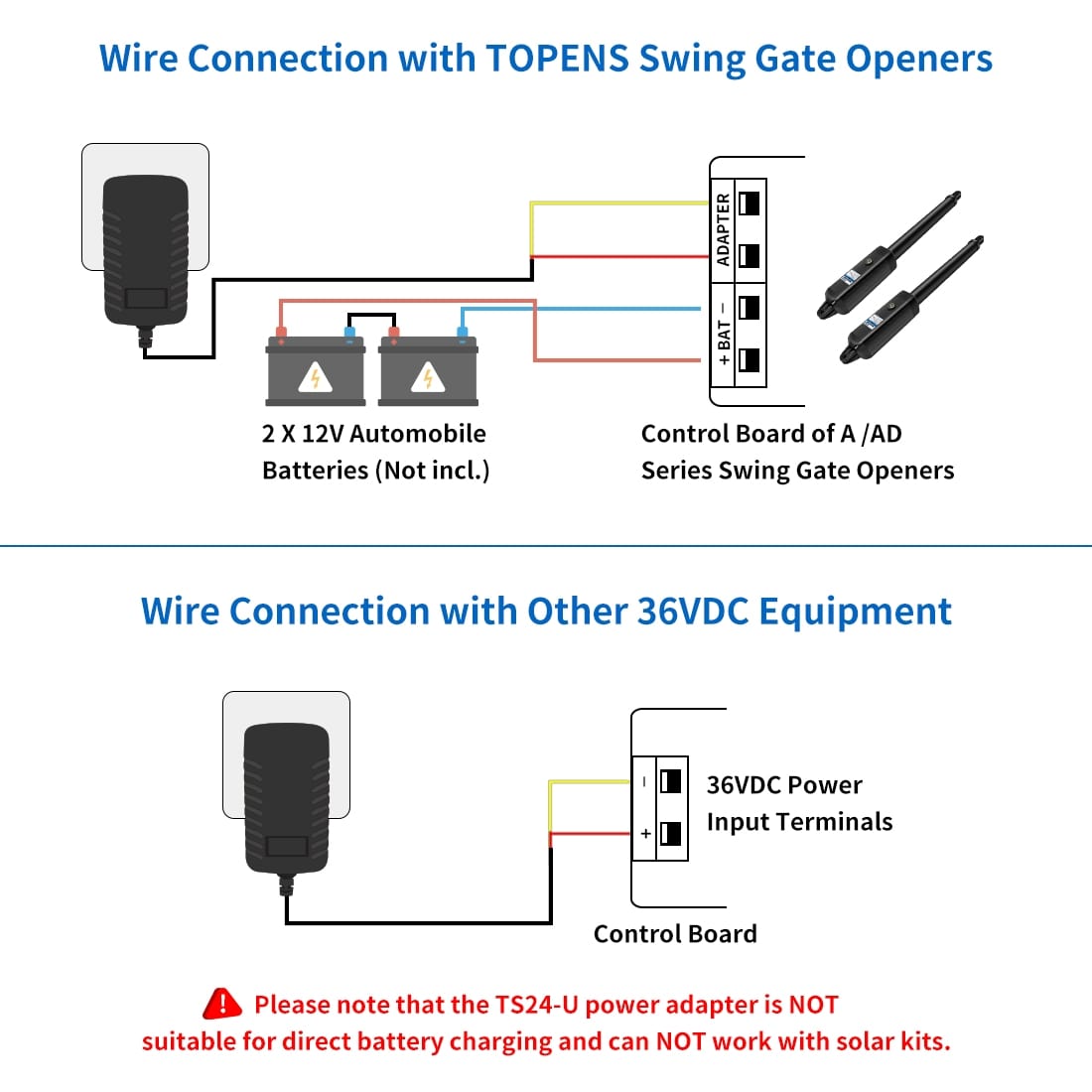 Wire Connection with TOPENS Swing Gate Openers

ADAPTER

+ BAT −

2 X 12V Automobile Batteries (Not incl.)

Control Board of A /AD Series Swing Gate Openers

Wire Connection with Other 36VDC Equipment

−

+

36VDC Power Input Terminals

Control Board

Please note that the TS24-U power adapter is NOT suitable for direct battery charging and can NOT work with solar kits.