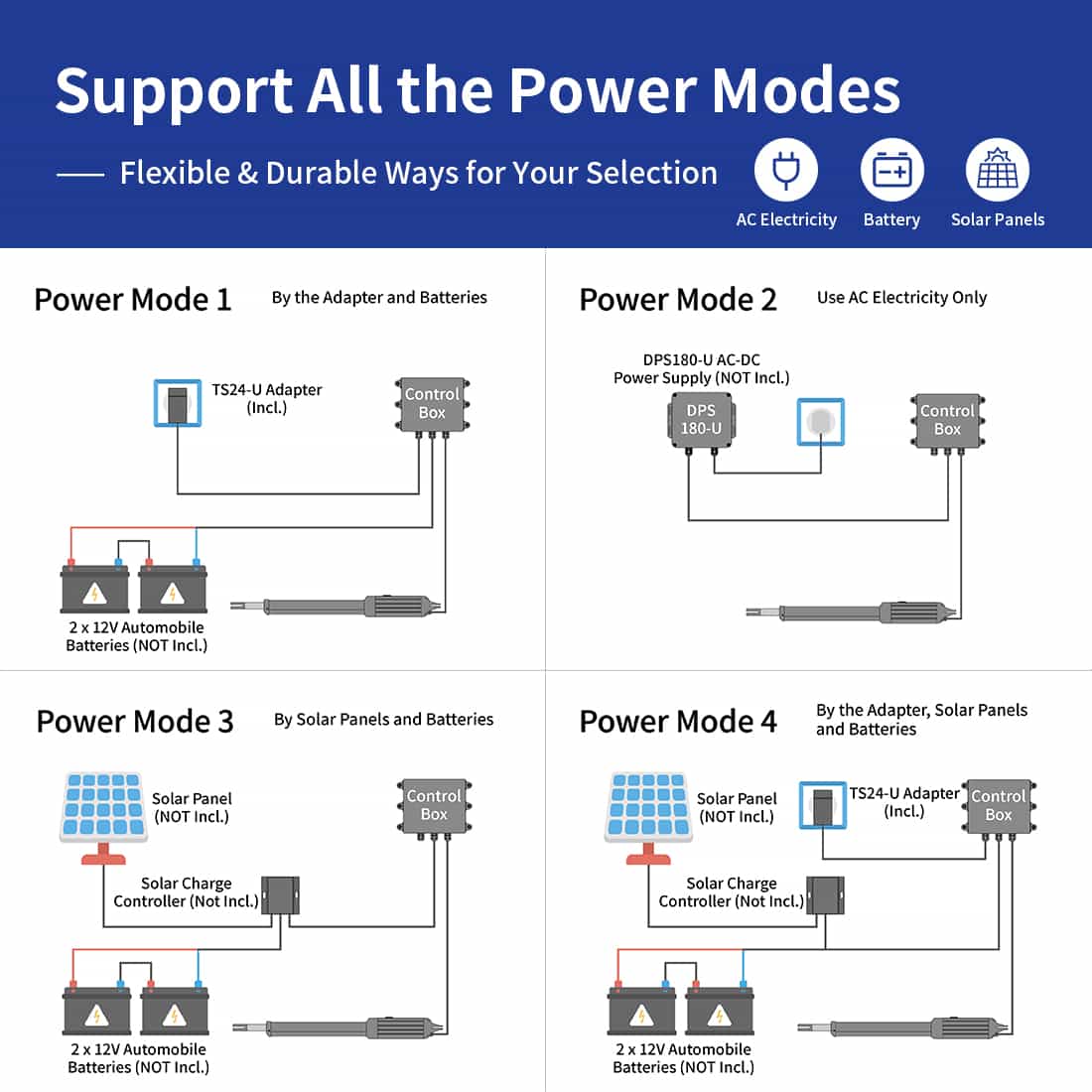 Support All the Power Modes

Flexible & Durable Ways for Your Selection

AC Electricity

Battery

Solar Panels

Power Mode 1

By the Adapter and Batteries

TS24-U Adapter (Incl.)

Control Box

2 x 12V Automobile Batteries (NOT Incl.)

Power Mode 2

Use AC Electricity Only

DPS180-U AC-DC Power Supply (NOT Incl.)

DPS 180-U

Control Box

Power Mode 3

By Solar Panels and Batteries

Solar Panel (NOT Incl.)

Control Box

Solar Charge Controller (Not Incl.)

2 x 12V Automobile Batteries (NOT Incl.)

Power Mode 4

By the Adapter, Solar Panels and Batteries

Solar Panel (NOT Incl.)

TS24-U Adapter (Incl.)

Control Box

Solar Charge Controller (Not Incl.)

2 x 12V Automobile Batteries (NOT Incl.)