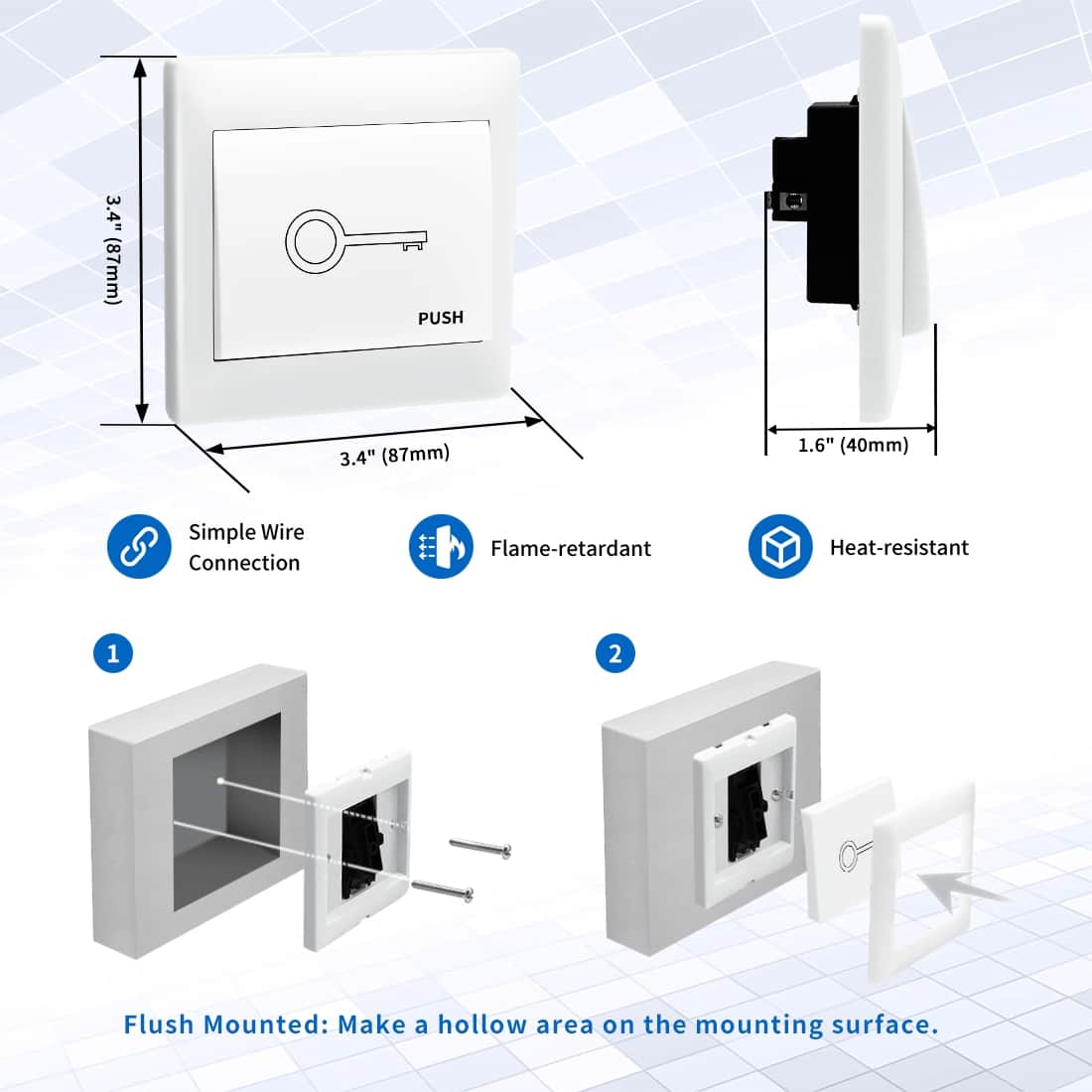 3.4" (87mm)

PUSH

3.4" (87mm)

1.6" (40mm)

Simple Wire Connection

Flame-retardant

Heat-resistant

1

2

Flush Mounted: Make a hollow area on the mounting surface.