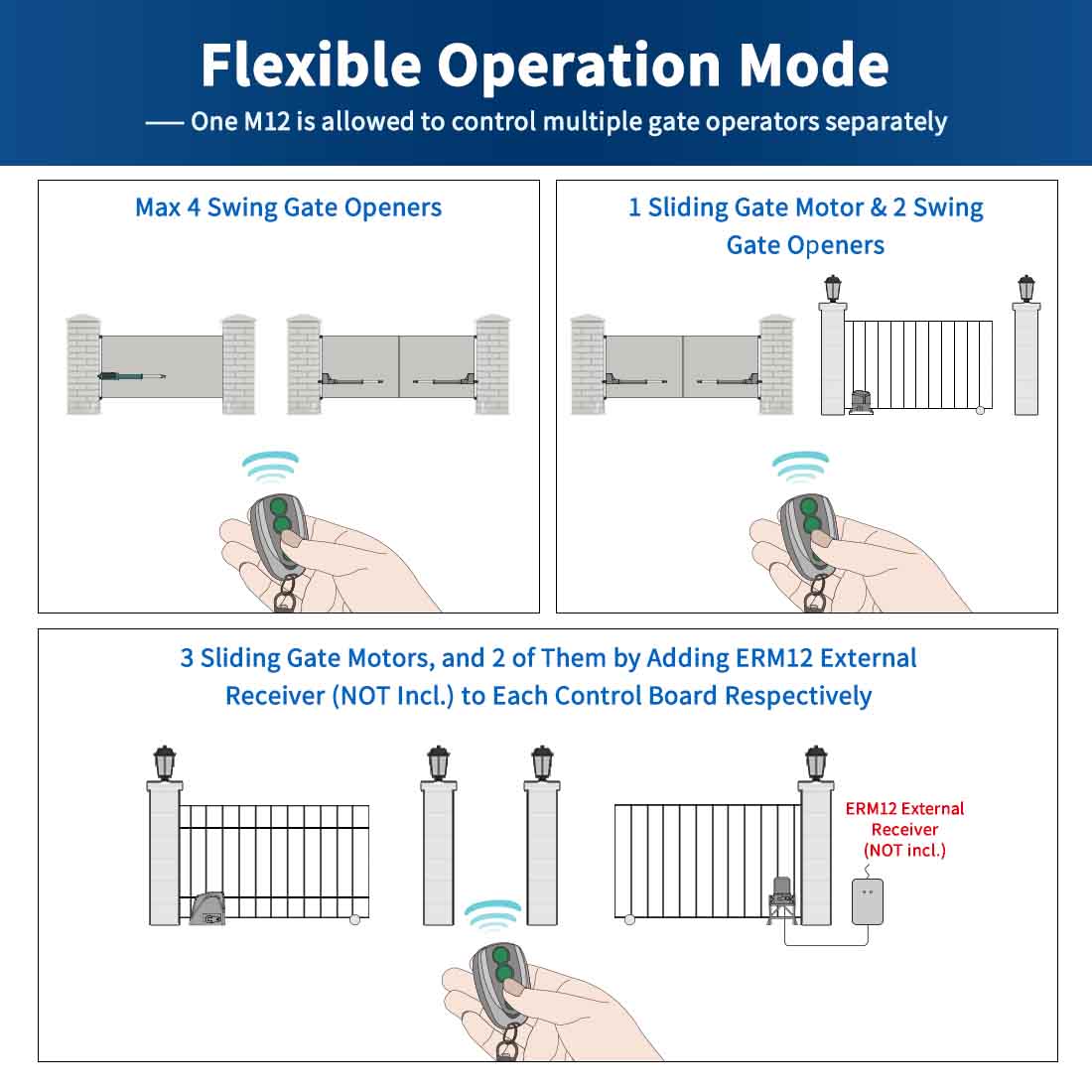 Flexible Operation Mode

—— One M12 is allowed to control multiple gate operators separately

Max 4 Swing Gate Openers

1 Sliding Gate Motor & 2 Swing Gate Openers

3 Sliding Gate Motors, and 2 of Them by Adding ERM12 External Receiver (NOT Incl.) to Each Control Board Respectively

ERM12 External Receiver (NOT incl.)