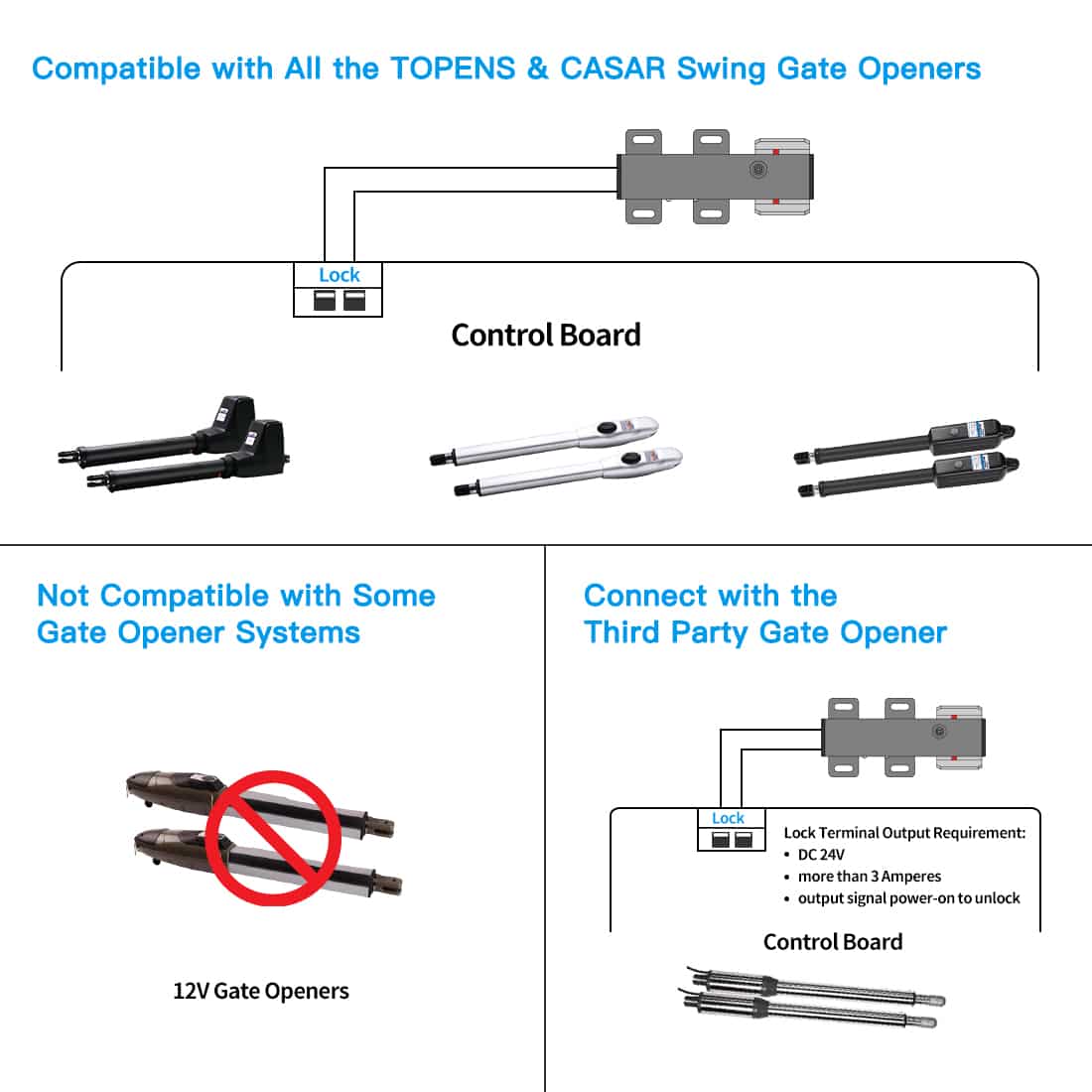 Compatible with All the TOPENS & CASAR Swing Gate Openers

Lock

Control Board

Not Compatible with Some Gate Opener Systems

12V Gate Openers

Connect with the Third Party Gate Opener

Lock

Lock Terminal Output Requirement:
• DC 24V
• more than 3 Amperes
• output signal power-on to unlock

Control Board