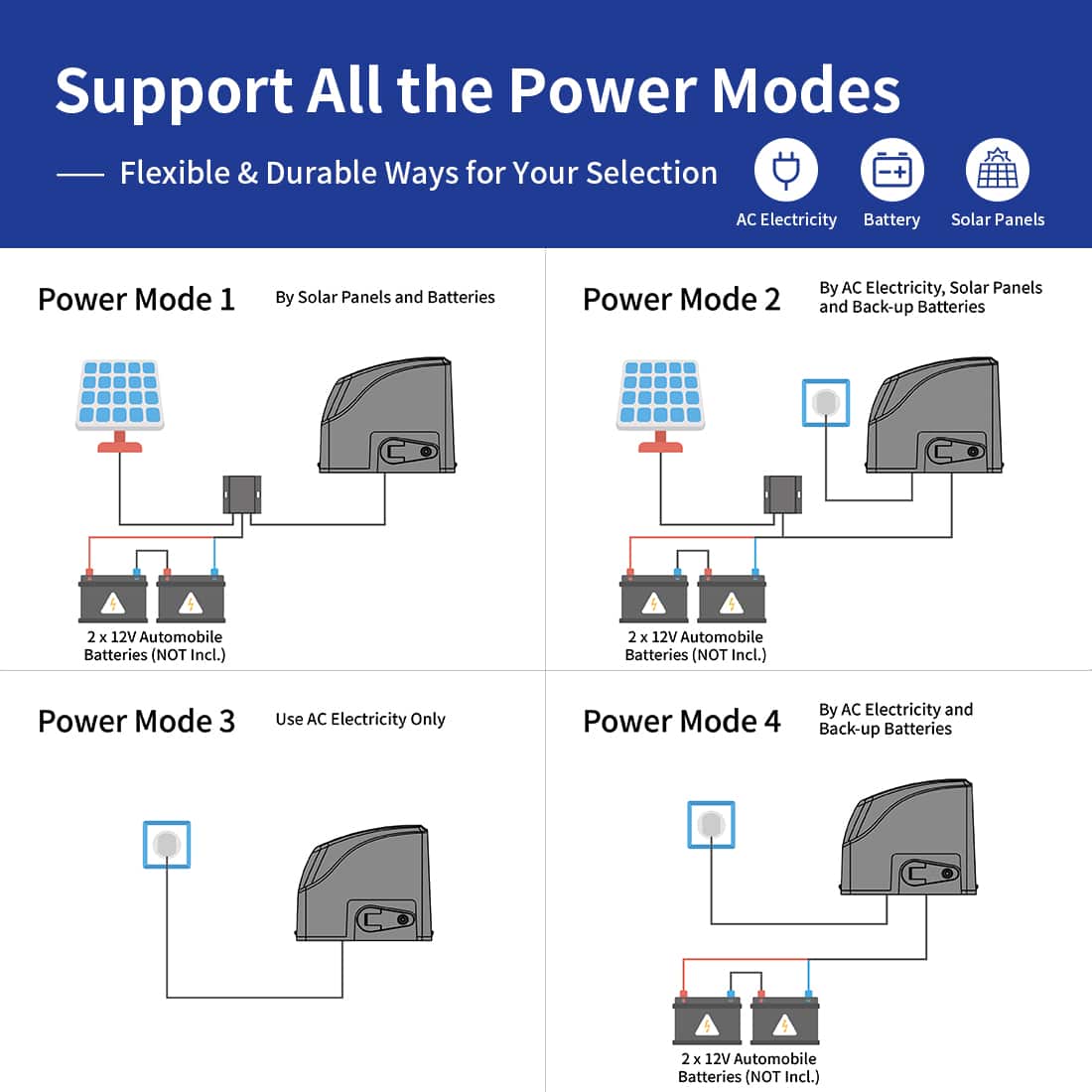 Support All the Power Modes

Flexible & Durable Ways for Your Selection

AC Electricity

Battery

Solar Panels

Power Mode 1

By Solar Panels and Batteries

2 x 12V Automobile Batteries (NOT Incl.)

Power Mode 2

By AC Electricity, Solar Panels and Back-up Batteries

2 x 12V Automobile Batteries (NOT Incl.)

Power Mode 3

Use AC Electricity Only

Power Mode 4

By AC Electricity and Back-up Batteries

2 x 12V Automobile Batteries (NOT Incl.)