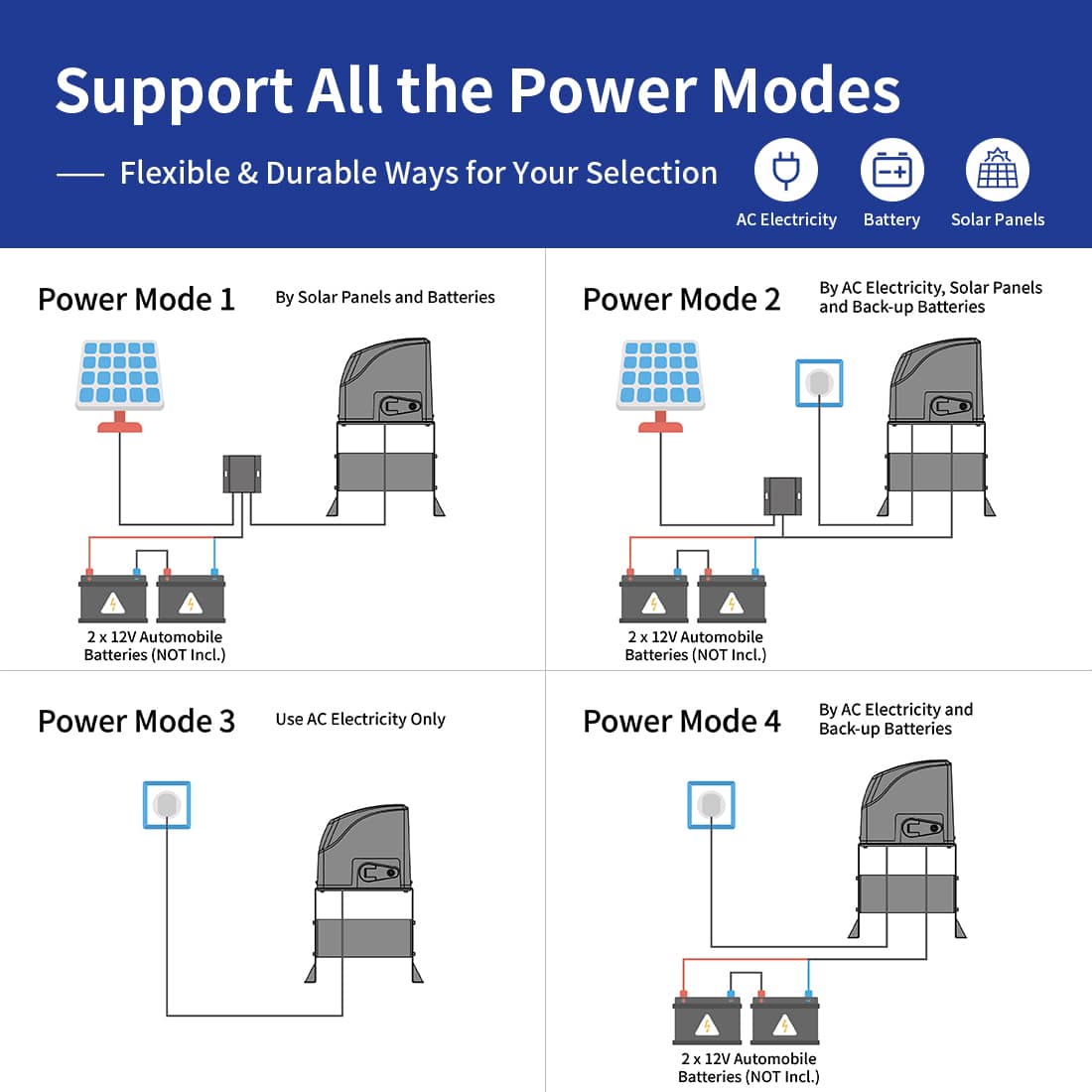 Support All the Power Modes

Flexible & Durable Ways for Your Selection

AC Electricity
Battery
Solar Panels

Power Mode 1
By Solar Panels and Batteries

2 x 12V Automobile Batteries (NOT Incl.)

Power Mode 2
By AC Electricity, Solar Panels and Back-up Batteries

2 x 12V Automobile Batteries (NOT Incl.)

Power Mode 3
Use AC Electricity Only

Power Mode 4
By AC Electricity and Back-up Batteries

2 x 12V Automobile Batteries (NOT Incl.)