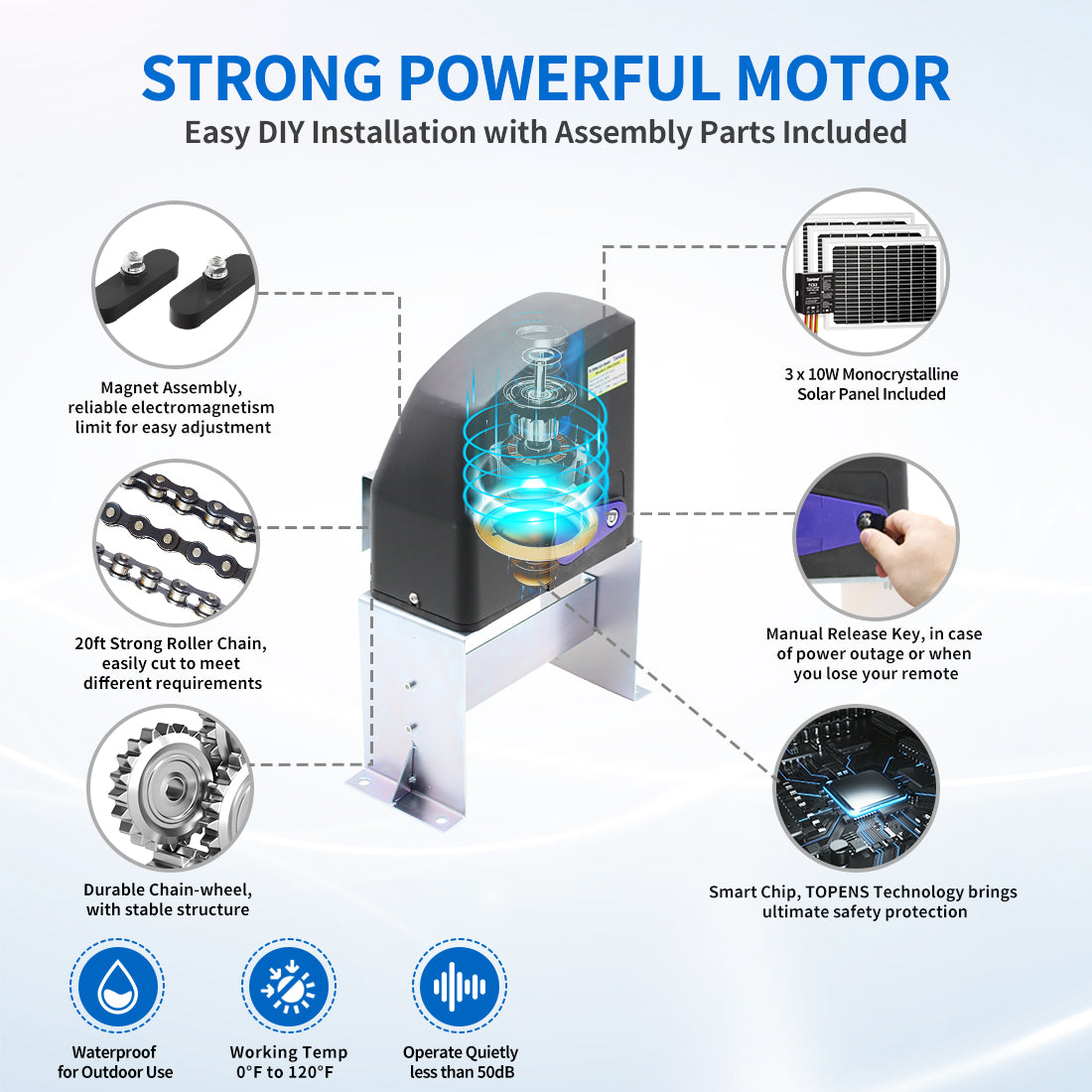 STRONG POWERFUL MOTOR
Easy DIY Installation with Assembly Parts Included

Magnet Assembly, reliable electromagnetism limit for easy adjustment

20ft Strong Roller Chain, easily cut to meet different requirements

Durable Chain-wheel, with stable structure

3 x 10W Monocrystalline Solar Panel Included

Manual Release Key, in case of power outage or when you lose your remote

Smart Chip, TOPENS Technology brings ultimate safety protection

Waterproof for Outdoor Use

Working Temp 0°F to 120°F

Operate Quietly less than 50dB