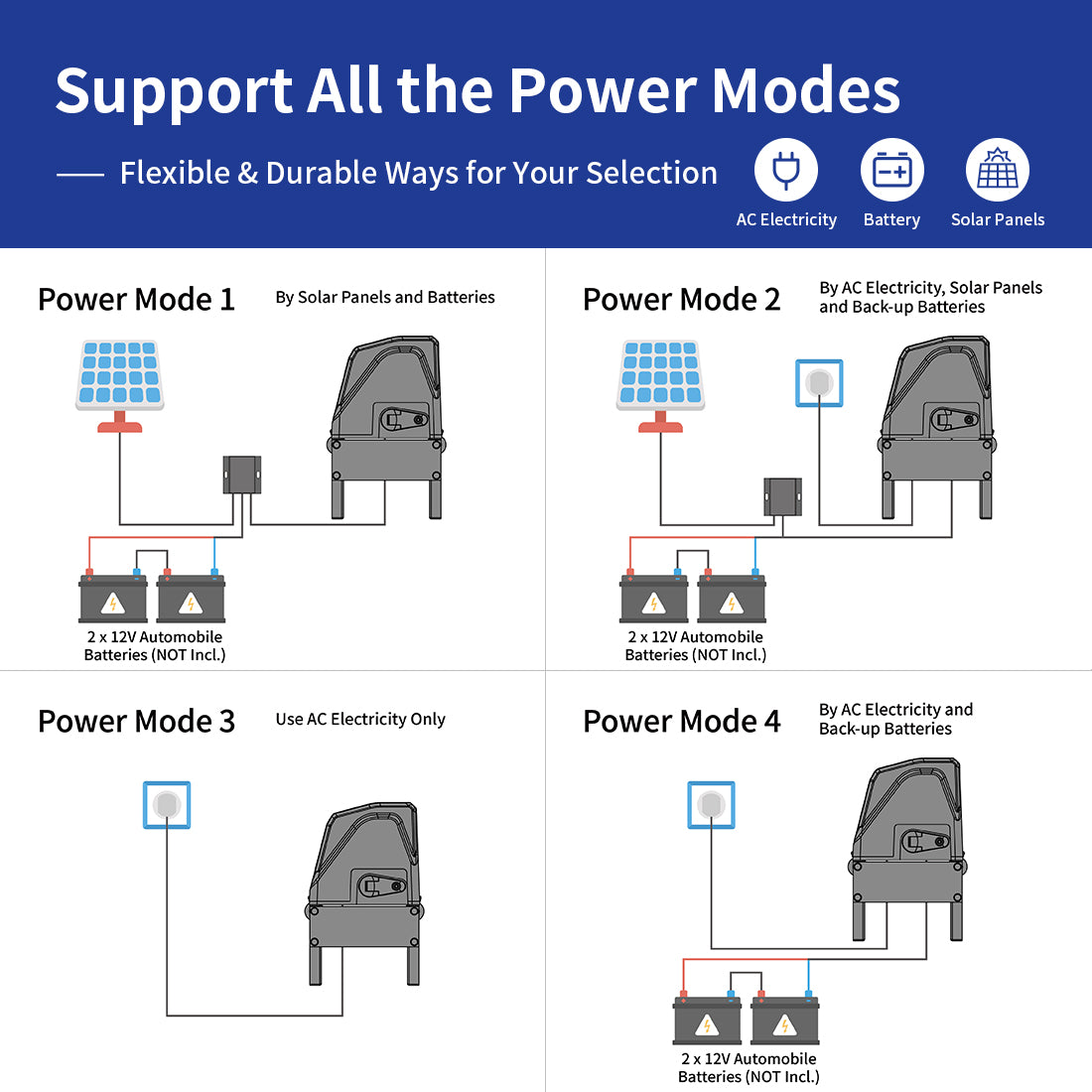 Support All the Power Modes

Flexible & Durable Ways for Your Selection

AC Electricity
Battery
Solar Panels

Power Mode 1
By Solar Panels and Batteries

2 x 12V Automobile Batteries (NOT Incl.)

Power Mode 2
By AC Electricity, Solar Panels and Back-up Batteries

2 x 12V Automobile Batteries (NOT Incl.)

Power Mode 3
Use AC Electricity Only

Power Mode 4
By AC Electricity and Back-up Batteries

2 x 12V Automobile Batteries (NOT Incl.)