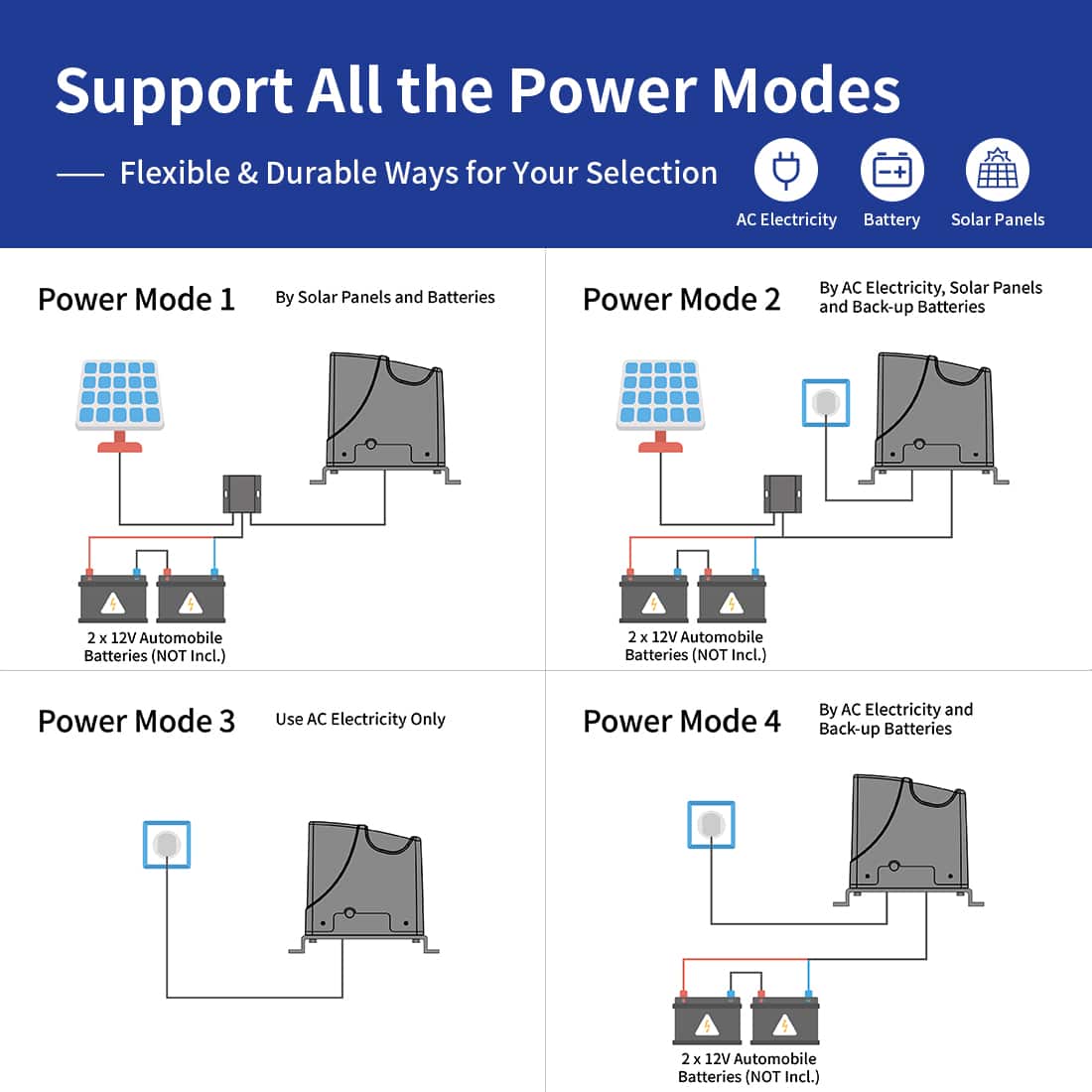 Support All the Power Modes

Flexible & Durable Ways for Your Selection

AC Electricity
Battery
Solar Panels

Power Mode 1
By Solar Panels and Batteries

2 x 12V Automobile Batteries (NOT Incl.)

Power Mode 2
By AC Electricity, Solar Panels and Back-up Batteries

2 x 12V Automobile Batteries (NOT Incl.)

Power Mode 3
Use AC Electricity Only

Power Mode 4
By AC Electricity and Back-up Batteries

2 x 12V Automobile Batteries (NOT Incl.)