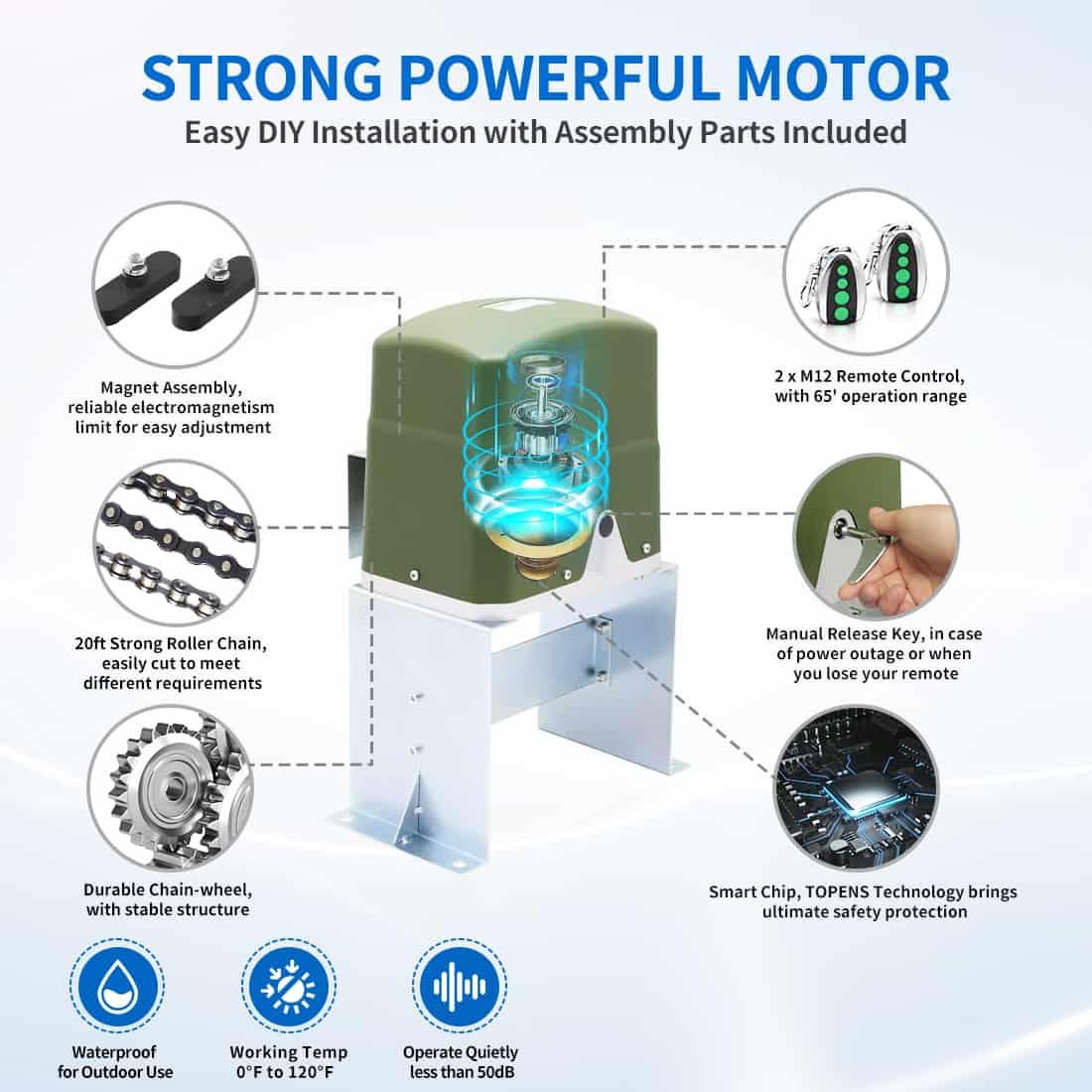 STRONG POWERFUL MOTOR
Easy DIY Installation with Assembly Parts Included

Magnet Assembly, reliable electromagnetism limit for easy adjustment

20ft Strong Roller Chain, easily cut to meet different requirements

Durable Chain-wheel, with stable structure

2 x M12 Remote Control, with 65' operation range

Manual Release Key, in case of power outage or when you lose your remote

Smart Chip, TOPENS Technology brings ultimate safety protection

Waterproof for Outdoor Use

Working Temp 0°F to 120°F

Operate Quietly less than 50dB