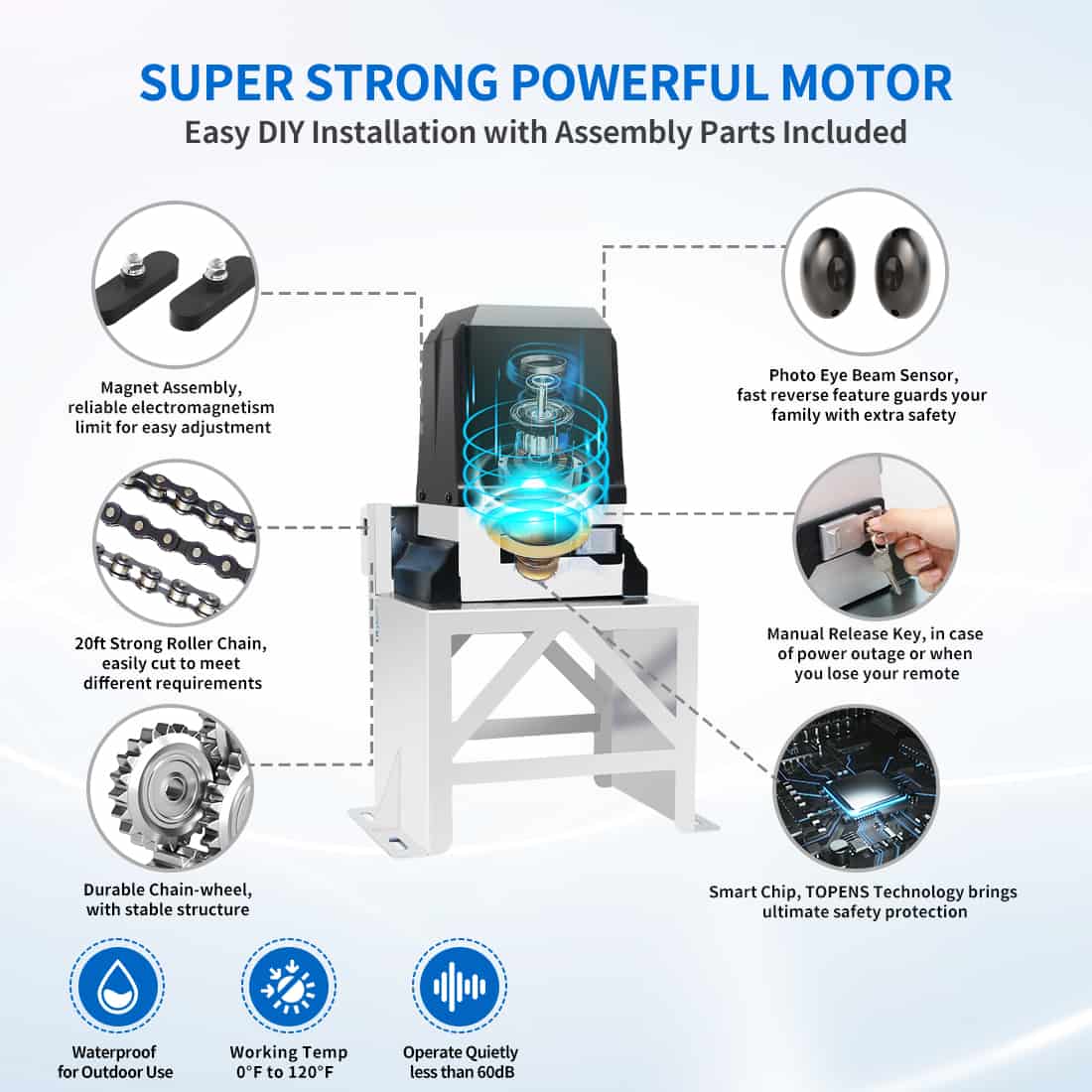 SUPER STRONG POWERFUL MOTOR
Easy DIY Installation with Assembly Parts Included

Magnet Assembly, reliable electromagnetism limit for easy adjustment

20ft Strong Roller Chain, easily cut to meet different requirements

Durable Chain-wheel, with stable structure

Photo Eye Beam Sensor, fast reverse feature guards your family with extra safety

Manual Release Key, in case of power outage or when you lose your remote

Smart Chip, TOPENS Technology brings ultimate safety protection

Waterproof for Outdoor Use

Working Temp 0°F to 120°F

Operate Quietly less than 60dB