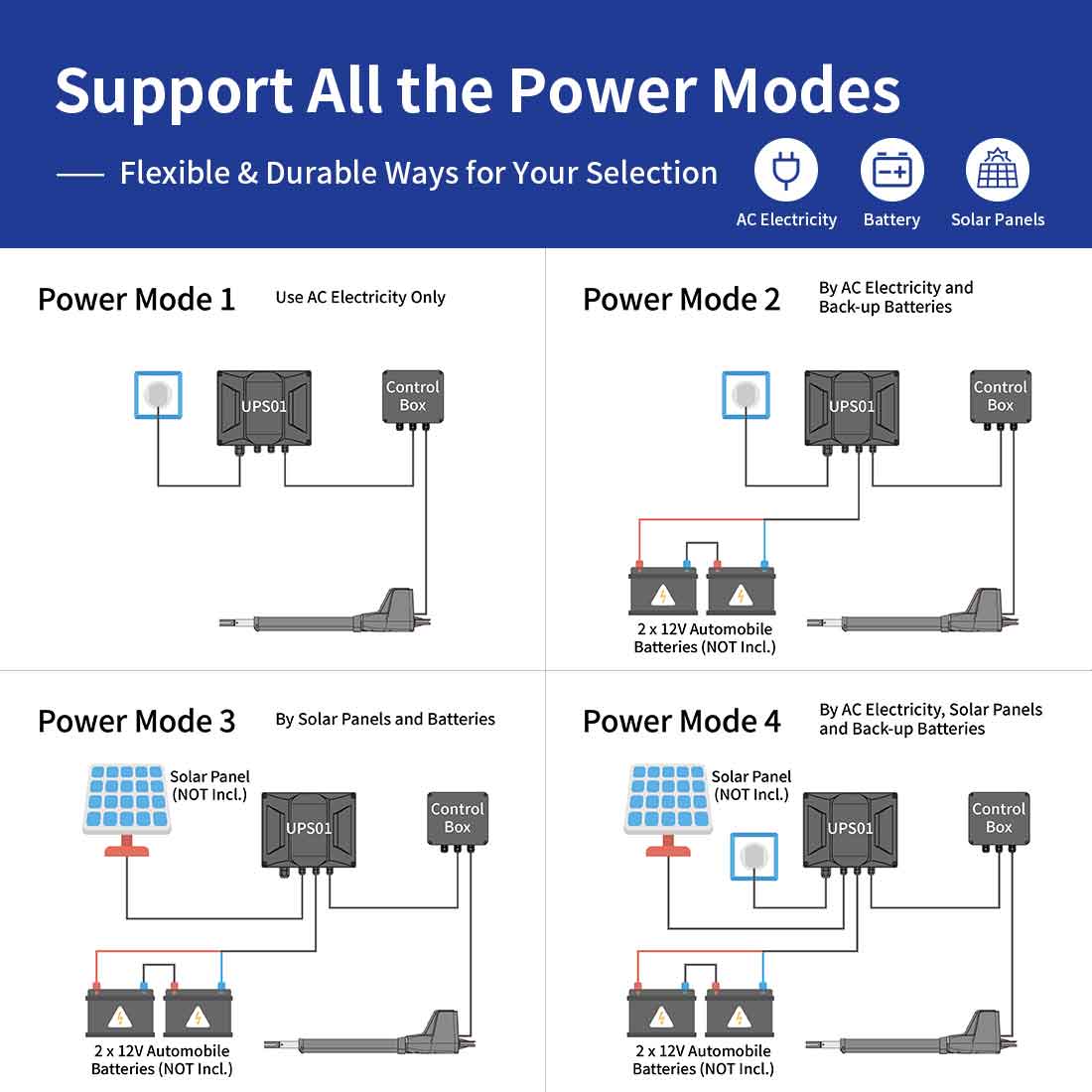 Support All the Power Modes

Flexible & Durable Ways for Your Selection

AC Electricity Battery Solar Panels

Power Mode 1 Use AC Electricity Only

UPS01

Control Box

Power Mode 2 By AC Electricity and Back-up Batteries

UPS01

Control Box

2 x 12V Automobile Batteries (NOT Incl.)

Power Mode 3 By Solar Panels and Batteries

Solar Panel (NOT Incl.)

UPS01

Control Box

2 x 12V Automobile Batteries (NOT Incl.)

Power Mode 4 By AC Electricity, Solar Panels and Back-up Batteries

Solar Panel (NOT Incl.)

UPS01

Control Box

2 x 12V Automobile Batteries (NOT Incl.)