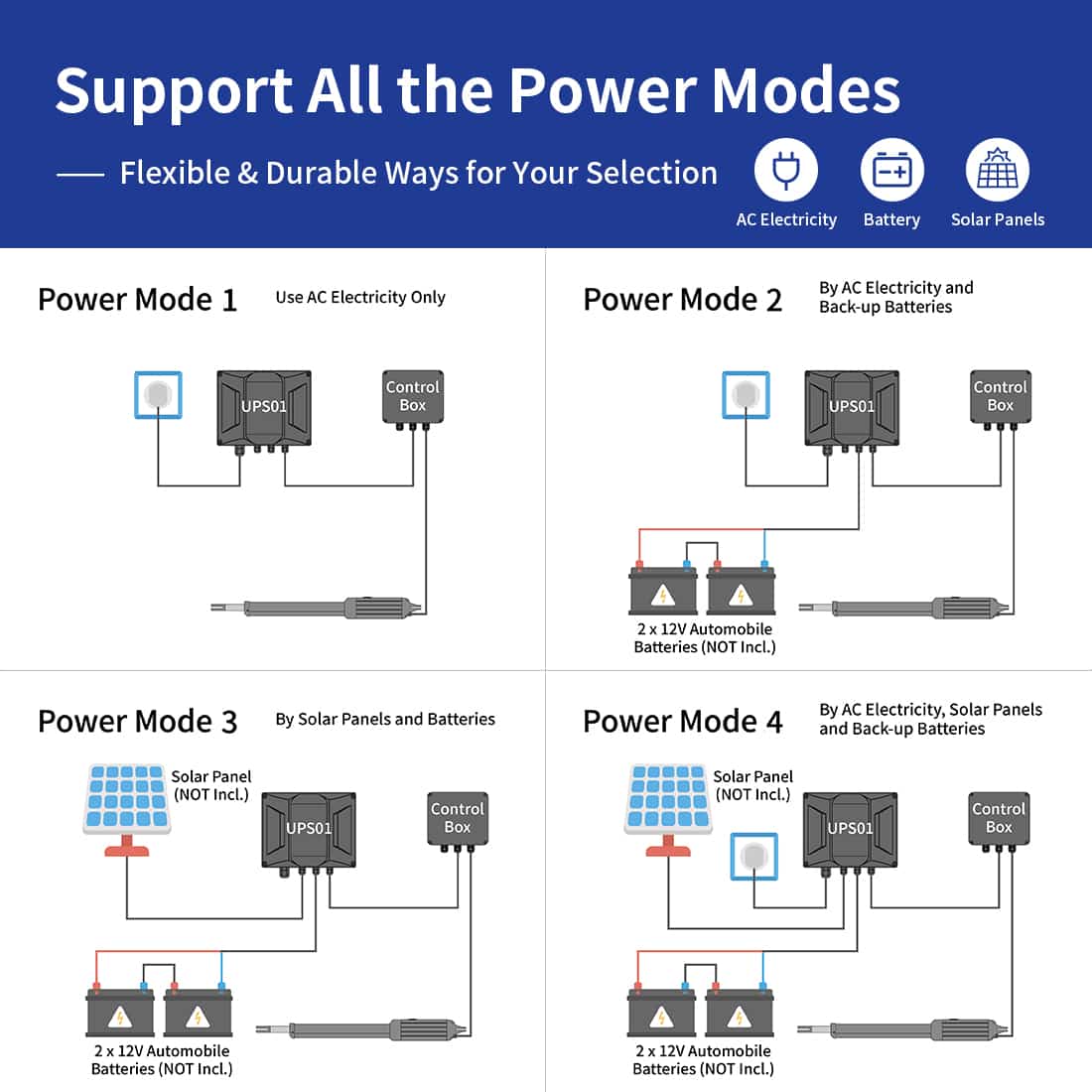 Support All the Power Modes

Flexible & Durable Ways for Your Selection

AC Electricity
Battery
Solar Panels

Power Mode 1
Use AC Electricity Only

UPS01
Control Box

Power Mode 2
By AC Electricity and Back-up Batteries

UPS01
Control Box

2 x 12V Automobile Batteries (NOT Incl.)

Power Mode 3
By Solar Panels and Batteries

Solar Panel (NOT Incl.)
UPS01
Control Box

2 x 12V Automobile Batteries (NOT Incl.)

Power Mode 4
By AC Electricity, Solar Panels and Back-up Batteries

Solar Panel (NOT Incl.)
UPS01
Control Box

2 x 12V Automobile Batteries (NOT Incl.)