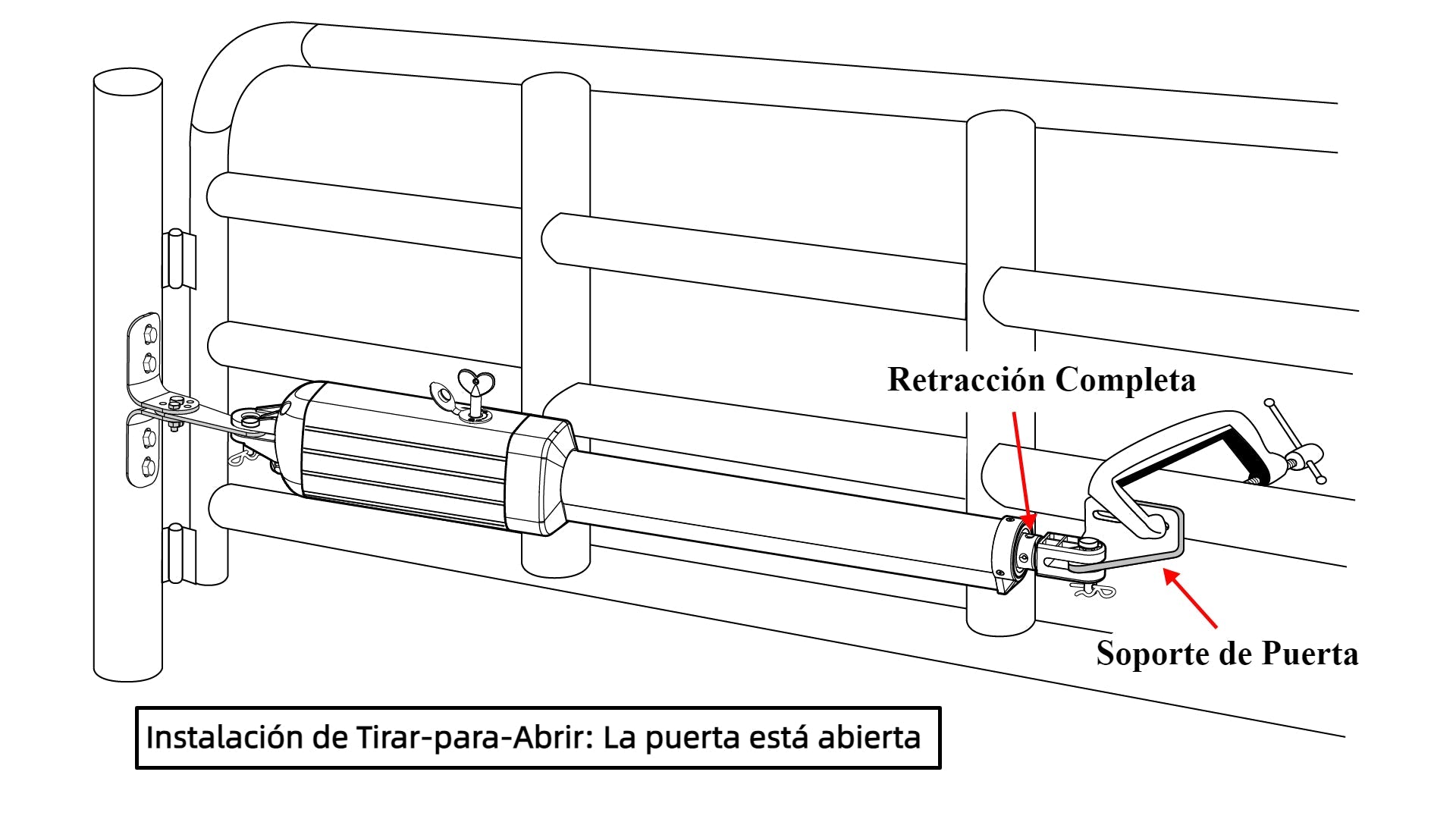 Retracción Completa

Soporte de Puerta

Instalación de Tirar-para-Abrir: La puerta está abierta