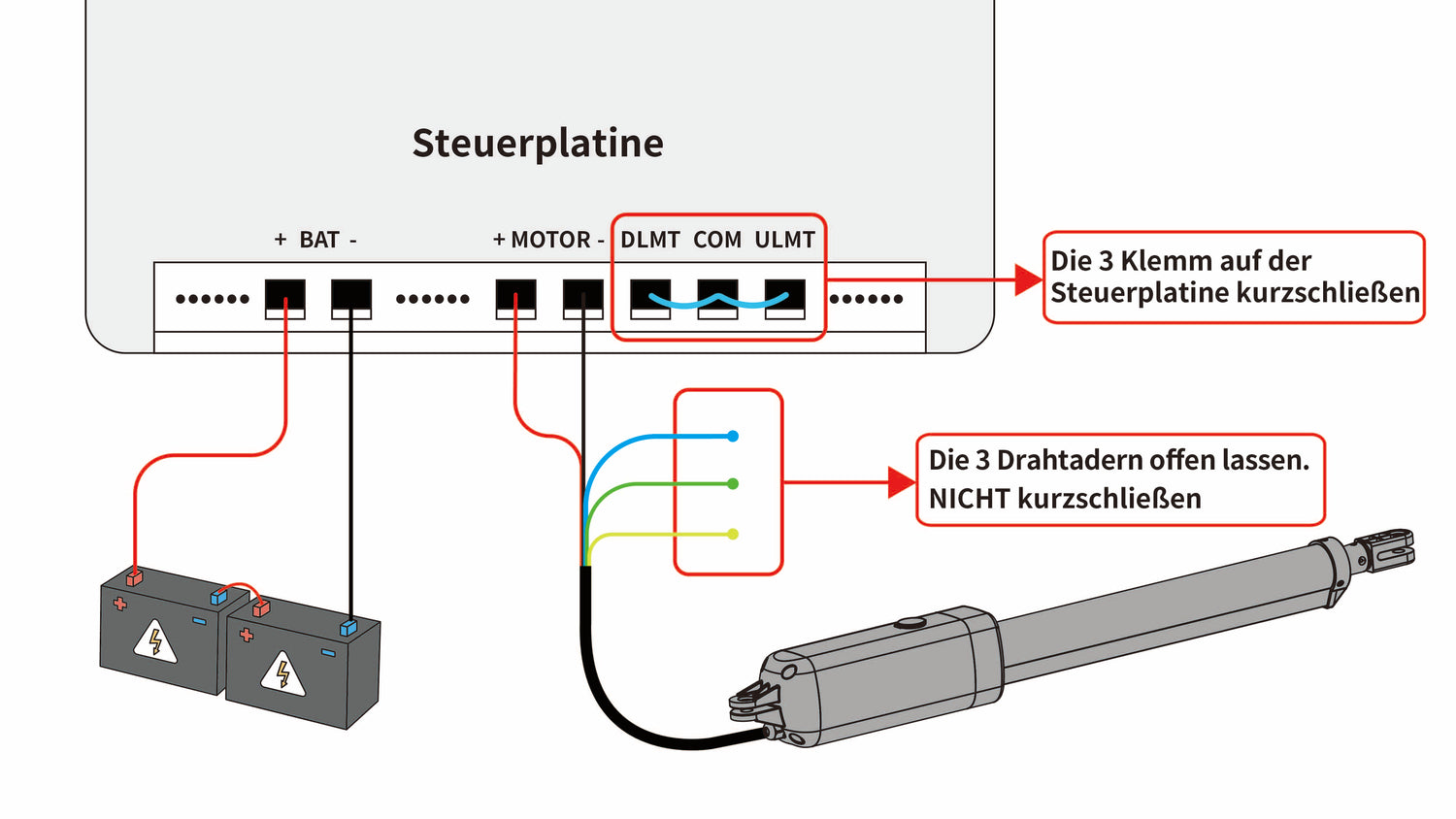 Steuerplatine

+ BAT -

+ MOTOR -

DLMT COM ULMT

Die 3 Klemm auf der Steuerplatine kurzschließen

Die 3 Drahtadern offen lassen.
NICHT kurzschließen